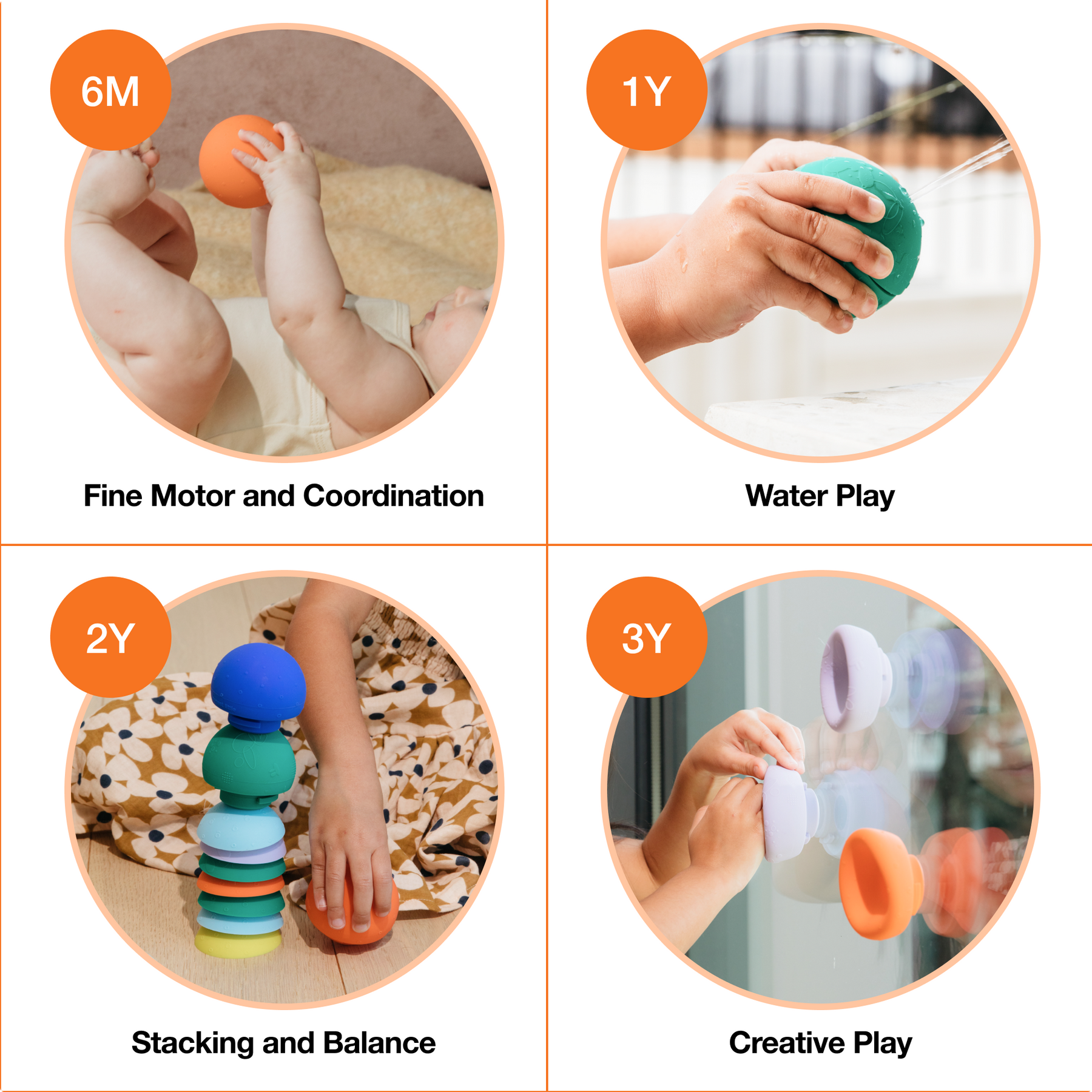 6M

Fine Motor and Coordination

1Y

Water Play

2Y

Stacking and Balance

3Y

Creative Play